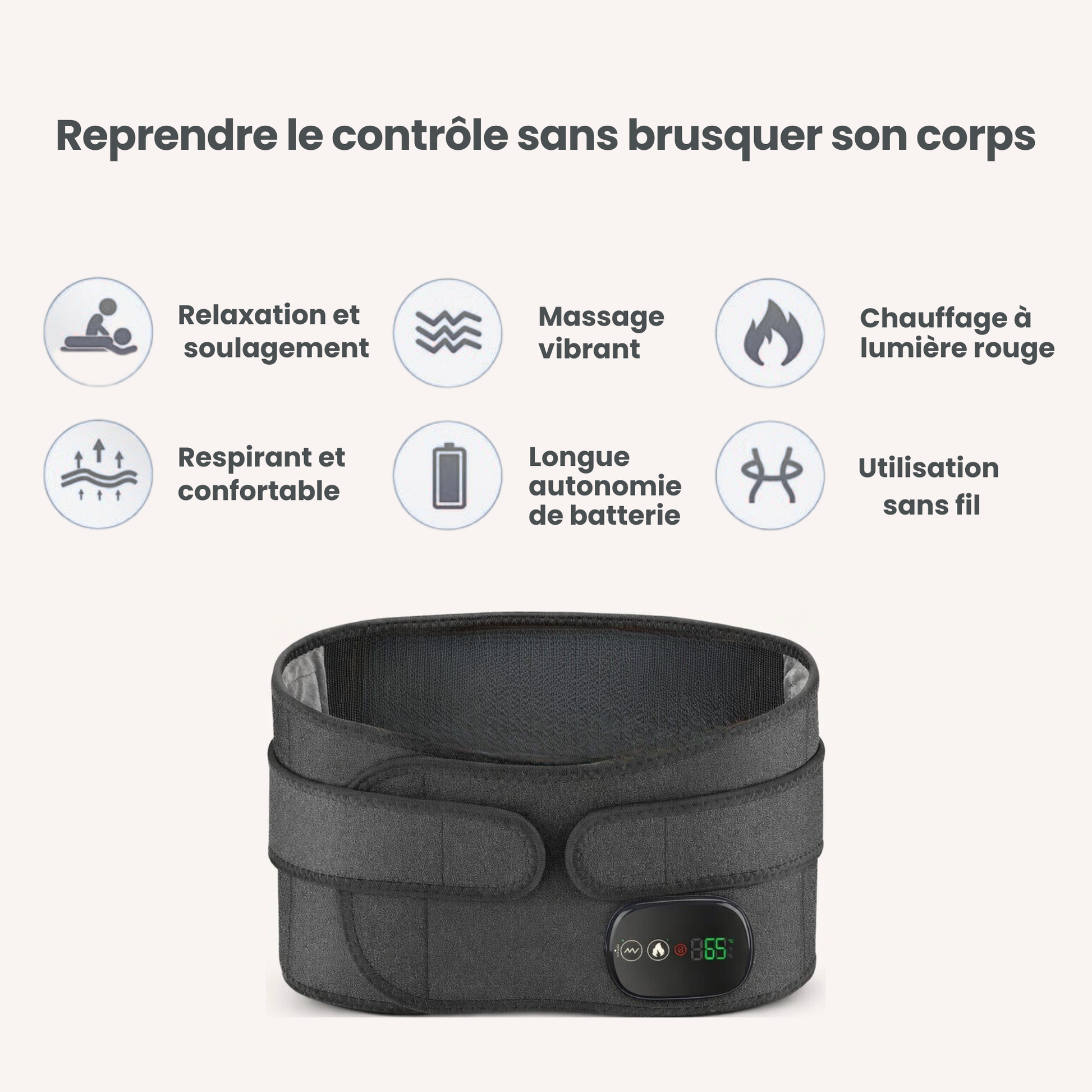 Reprendre le contrôle sans brusquer son corps

Relaxation et soulagement

Massage vibrant

Chauffage à lumière rouge

Respirant et confortable

Longue autonomie de batterie

Utilisation sans fil

65